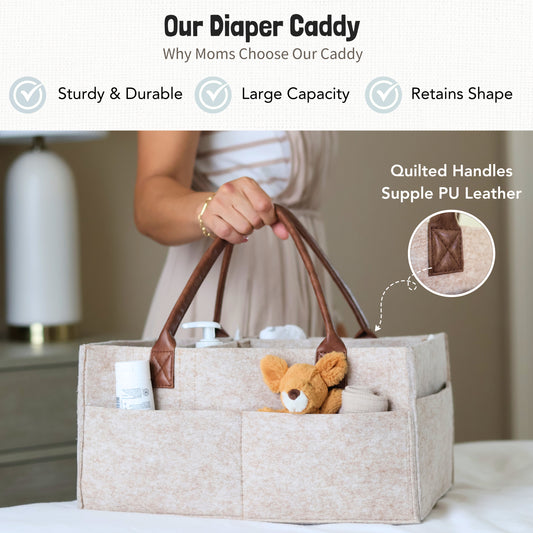 Our Diaper Caddy
Why Moms Choose Our Caddy

Sturdy & Durable
Large Capacity
Retains Shape

Quilted Handles
Supple PU Leather